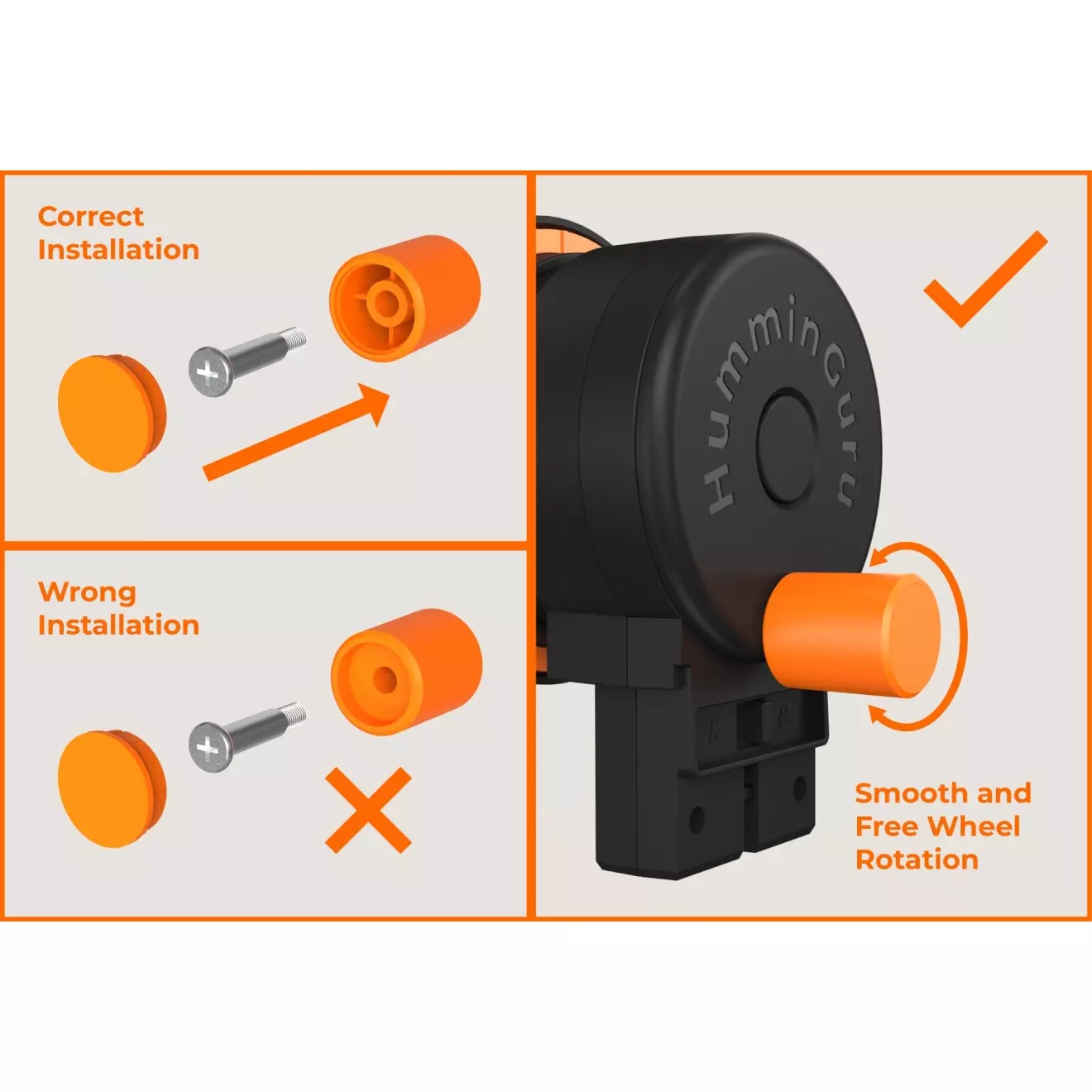 Correct Installation

Wrong Installation

HumminGuru

Smooth and Free Wheel Rotation